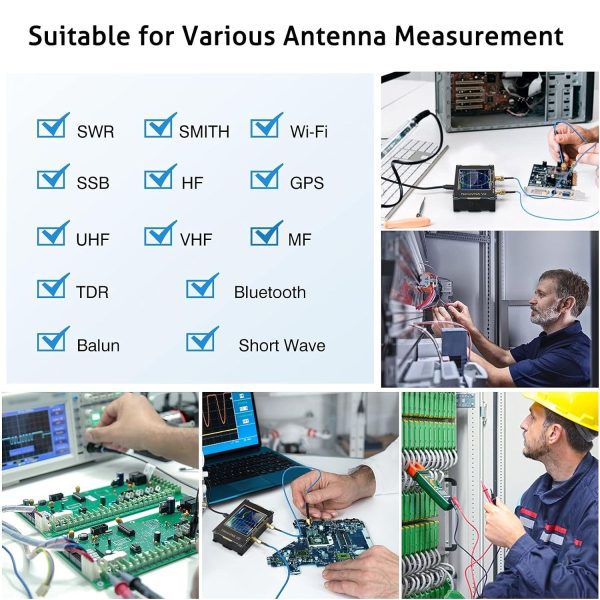 Suitable for Various Antenna Measurement

SWR SMITH Wi-Fi

SSB HF GPS

UHF VHF MF

TDR Bluetooth

Balun Short Wave